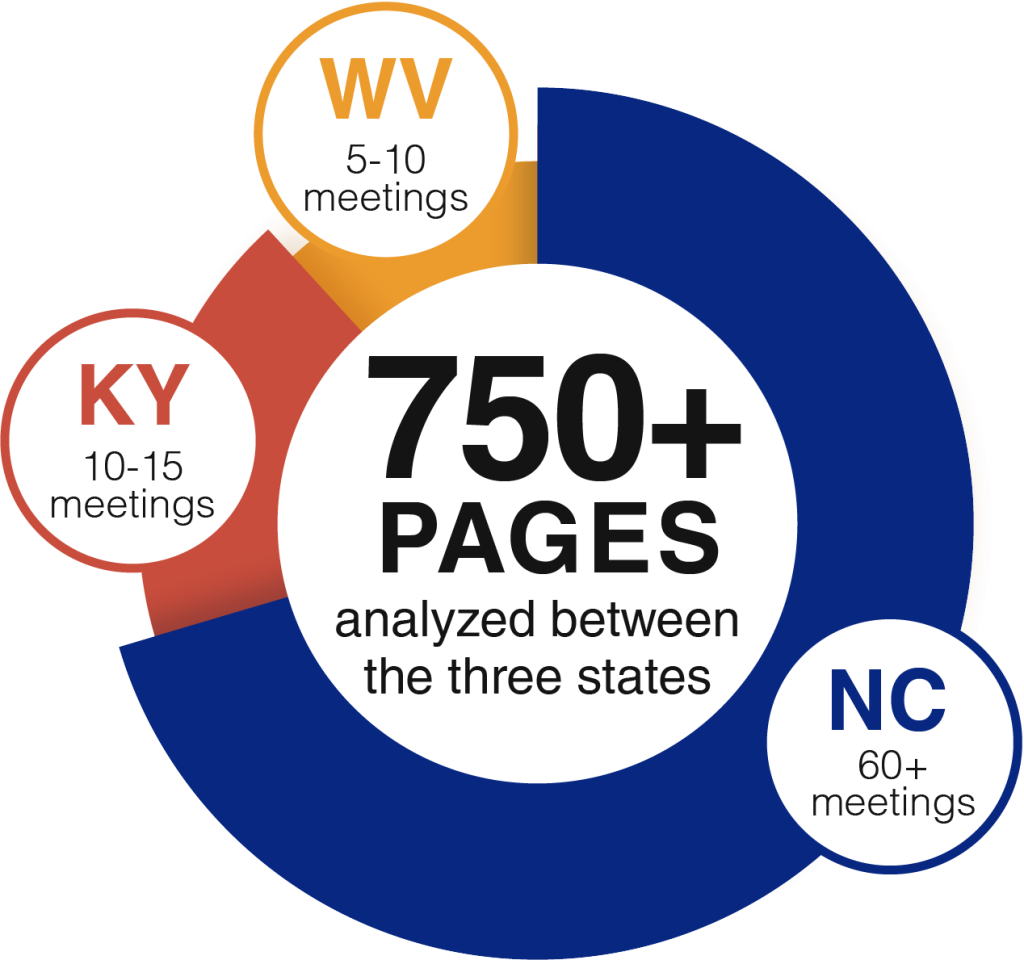 WV
5-10
meetings

KY
10-15
meetings

750+
PAGES
analyzed between the three states

NC
60+
meetings