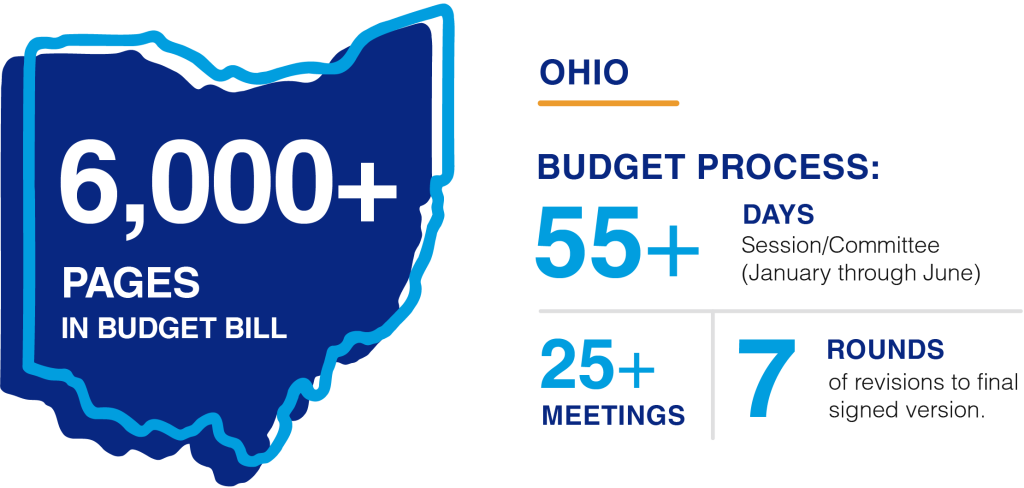 6,000+
PAGES
IN BUDGET BILL

OHIO

BUDGET PROCESS:

55+
DAYS
Session/Committee
(January through June)

25+
MEETINGS

7
ROUNDS
of revisions to final signed version.