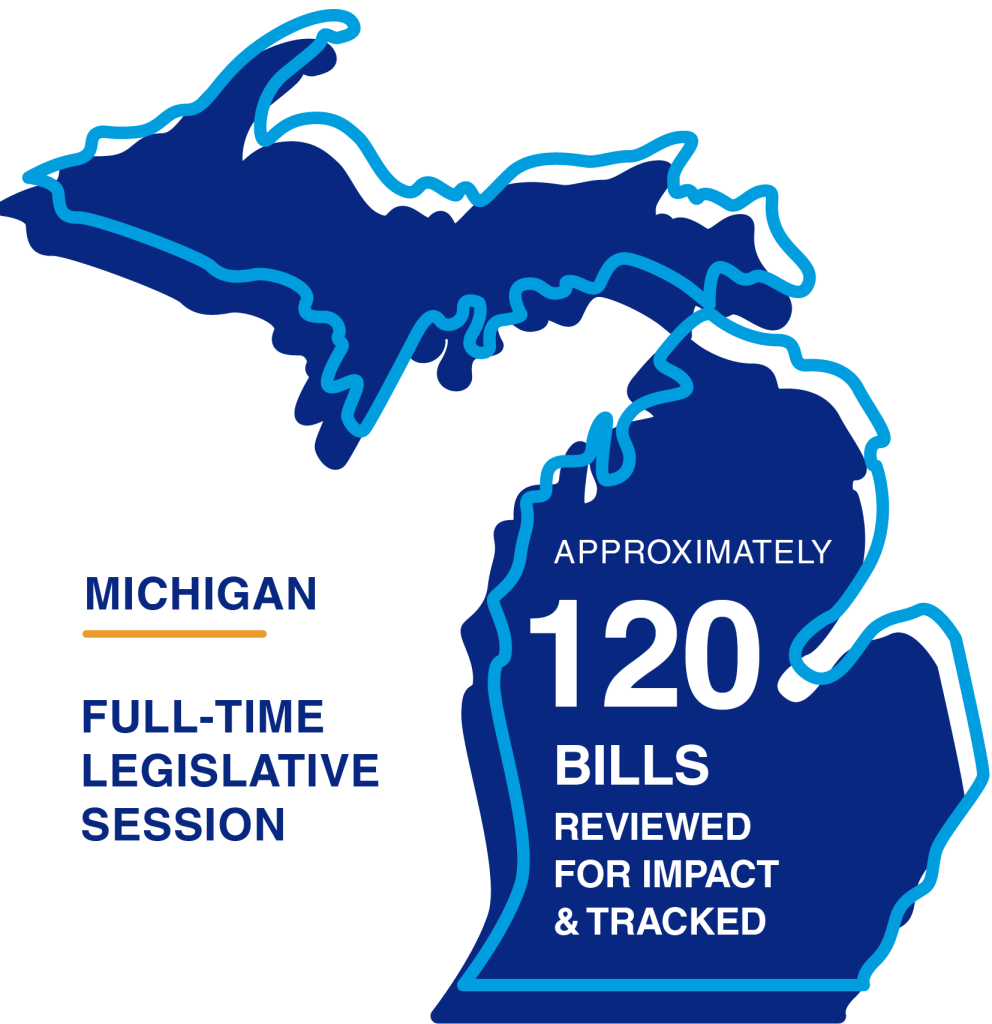 MICHIGAN

FULL-TIME LEGISLATIVE SESSION

APPROXIMATELY

120

BILLS

REVIEWED FOR IMPACT & TRACKED