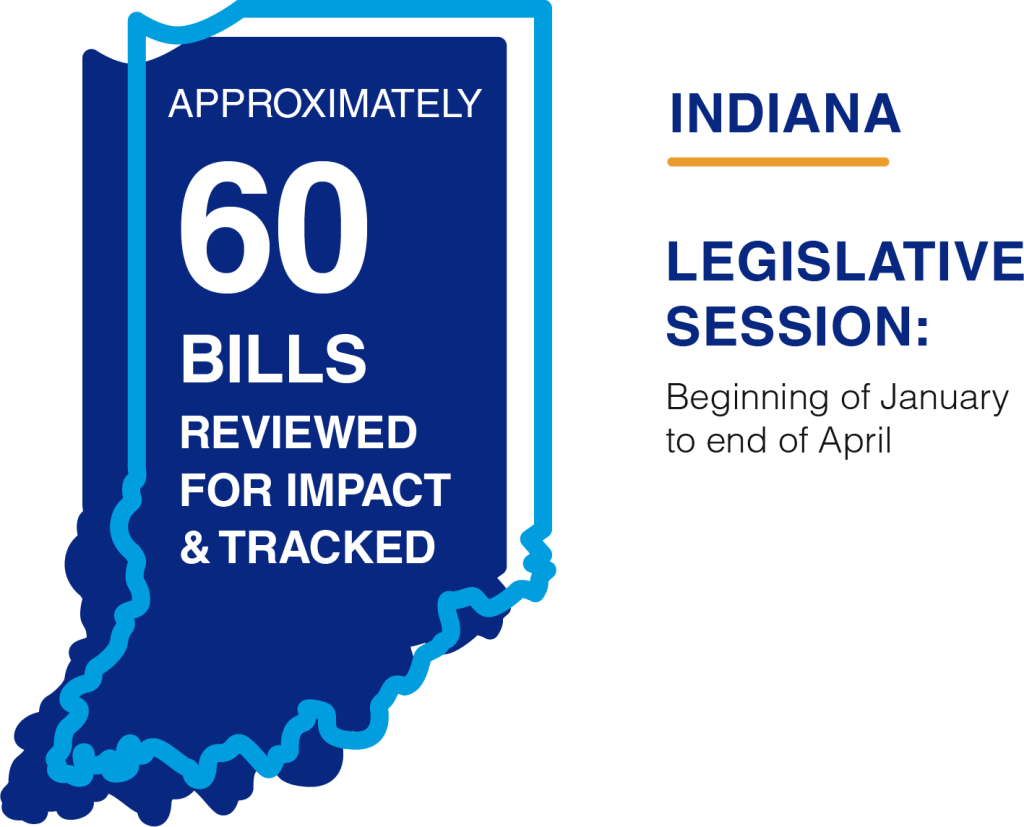 APPROXIMATELY

60

BILLS

REVIEWED FOR IMPACT & TRACKED

INDIANA

LEGISLATIVE SESSION:

Beginning of January to end of April